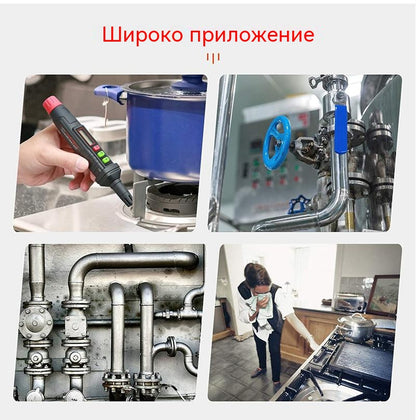 Широко приложение