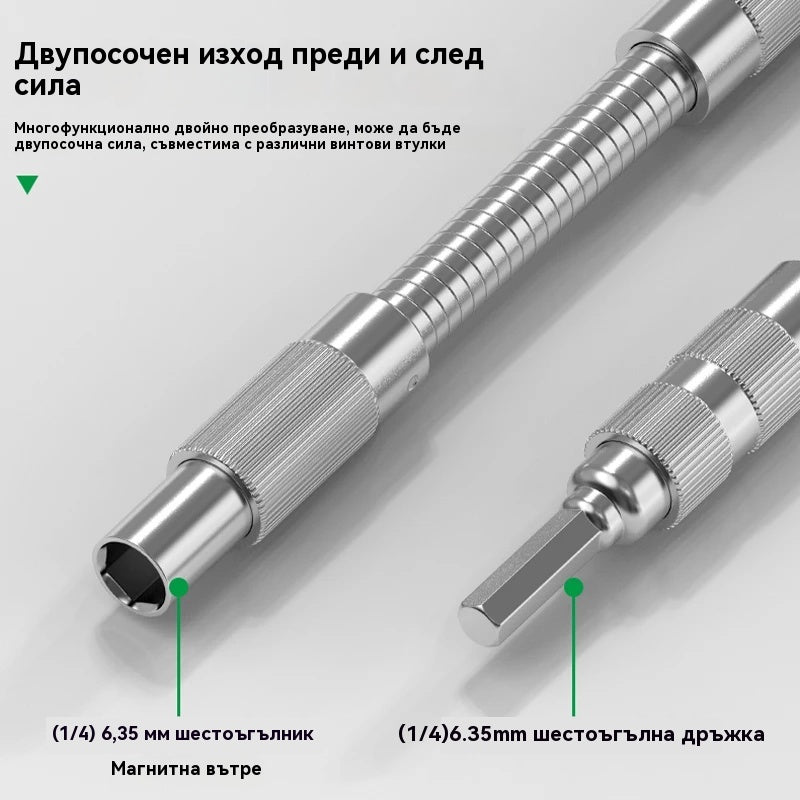 Двупосочен изход преди и след сила

Многофункционално двойно преобразуване, може да бъде двупосочна сила, съвместима с различни винтови втулки

(1/4) 6,35 мм шестоъгълник

Магнитна вътре

(1/4)6.35mm шестоъгълна дръжка