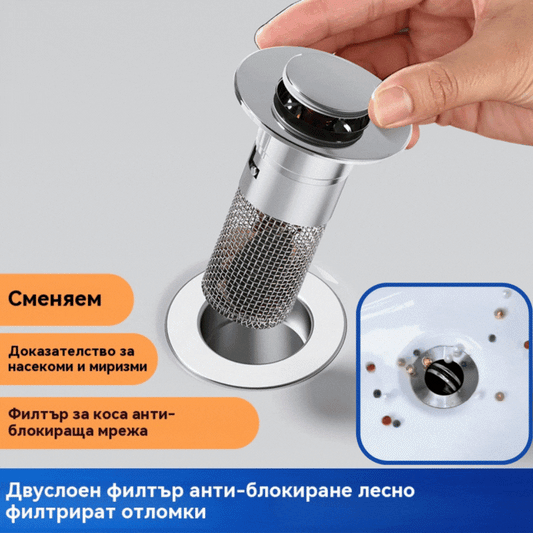 Сменяем

Доказателство за насекоми и миризми

Филтър за коса анти-блокираща мрежа

Двуслоен филтър анти-блокиране лесно филтрират отломки