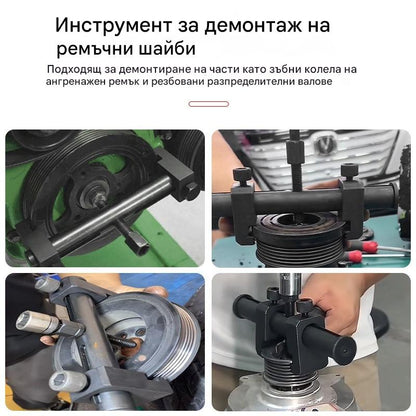 Инструмент за демонтаж на ремъчни шайби

Подходящ за демонтиране на части като зъбни колела на ангренажен ремък и резбовани разпределителни валове