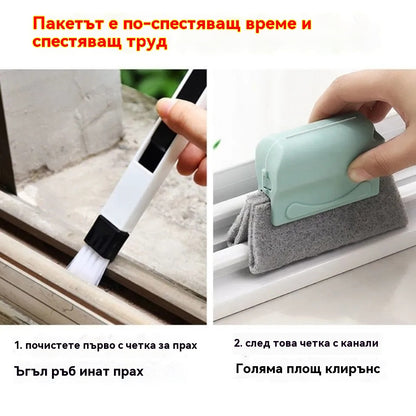 Пакетът е по-спестяващ време и спестяващ труд

1. почистете първо с четка за прах

Ъгъл ръб инат прах

2. след това четка с канали

Голяма площ клирънс