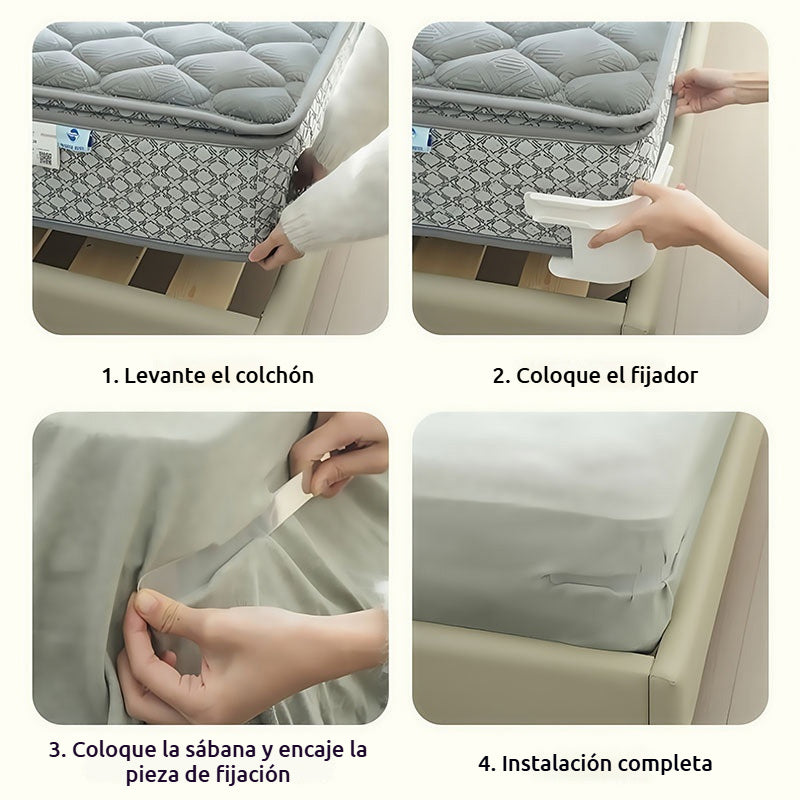 1. Levante el colchón

2. Coloque el fijador

3. Coloque la sábana y encaje la pieza de fijación

4. Instalación completa